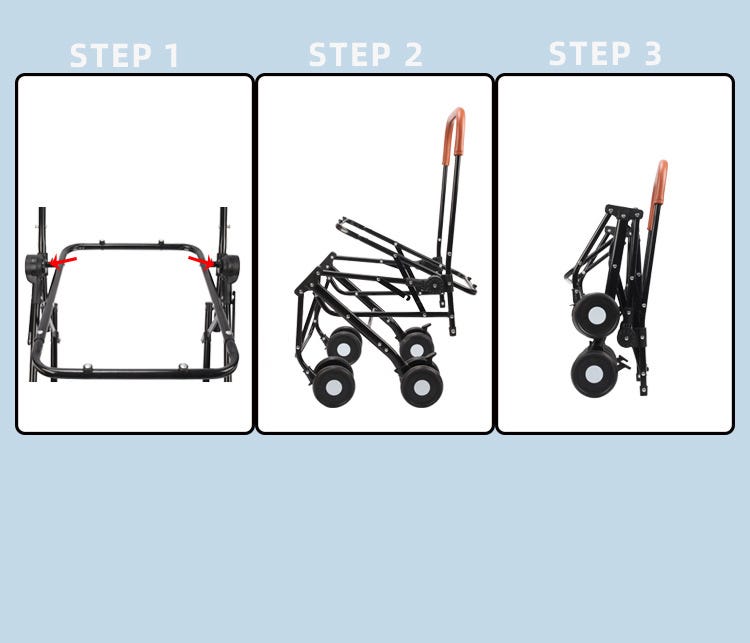 STEP 1

STEP 2

STEP 3