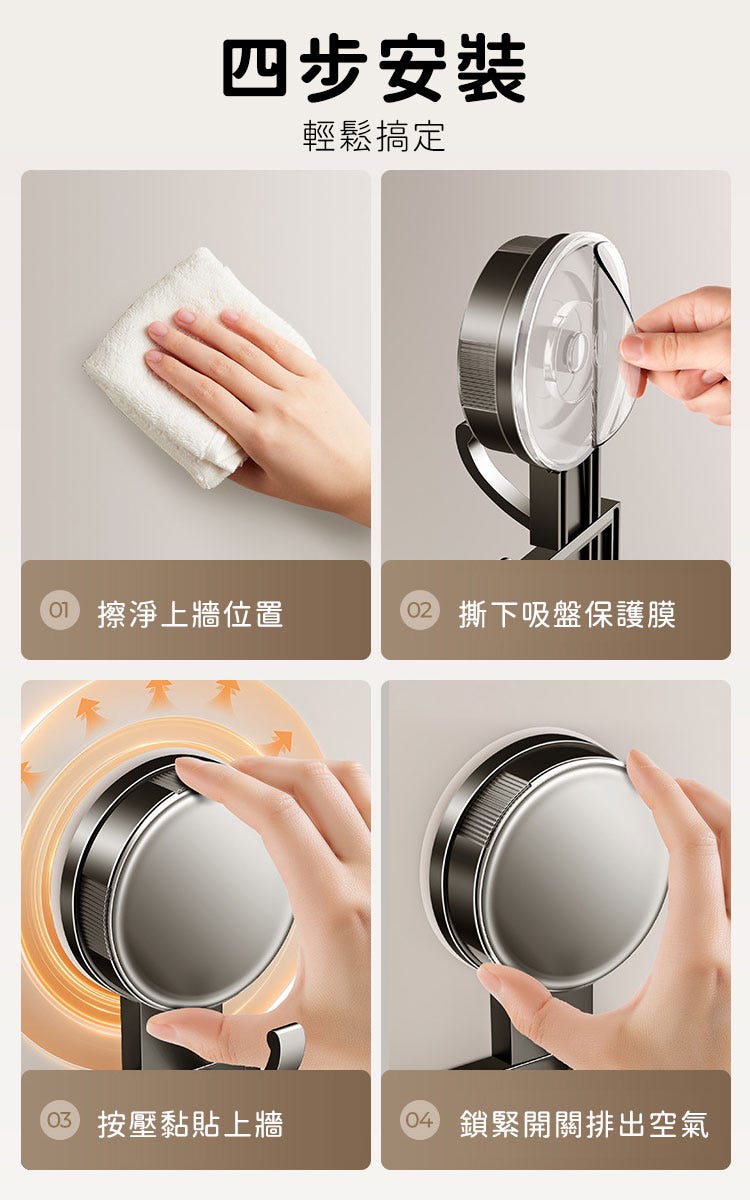 四步安裝
輕鬆搞定

01 擦淨上牆位置

02 撕下吸盤保護膜

03 按壓黏貼上牆

04 鎖緊開關排出空氣