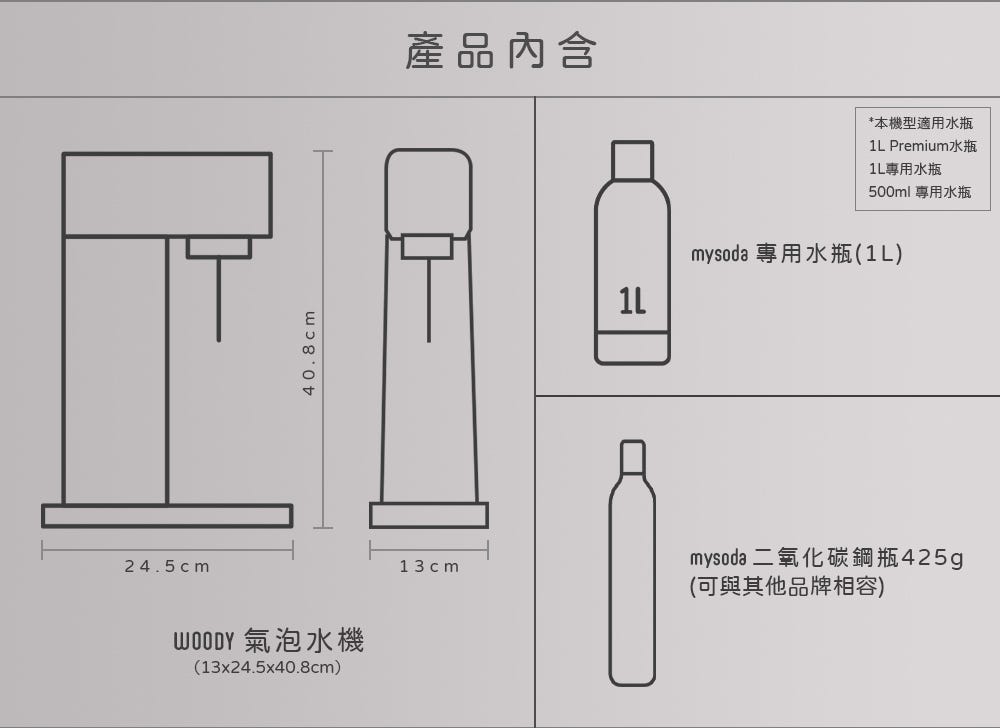 產品內含

40.8cm

24.5cm

13cm

WOODY 氣泡水機
(13x24.5x40.8cm)

*本機型適用水瓶
1L Premium水瓶
1L專用水瓶
500ml 專用水瓶

1L

mysoda 專用水瓶(1L)

mysoda 二氧化碳鋼瓶425g
(可與其他品牌相容)