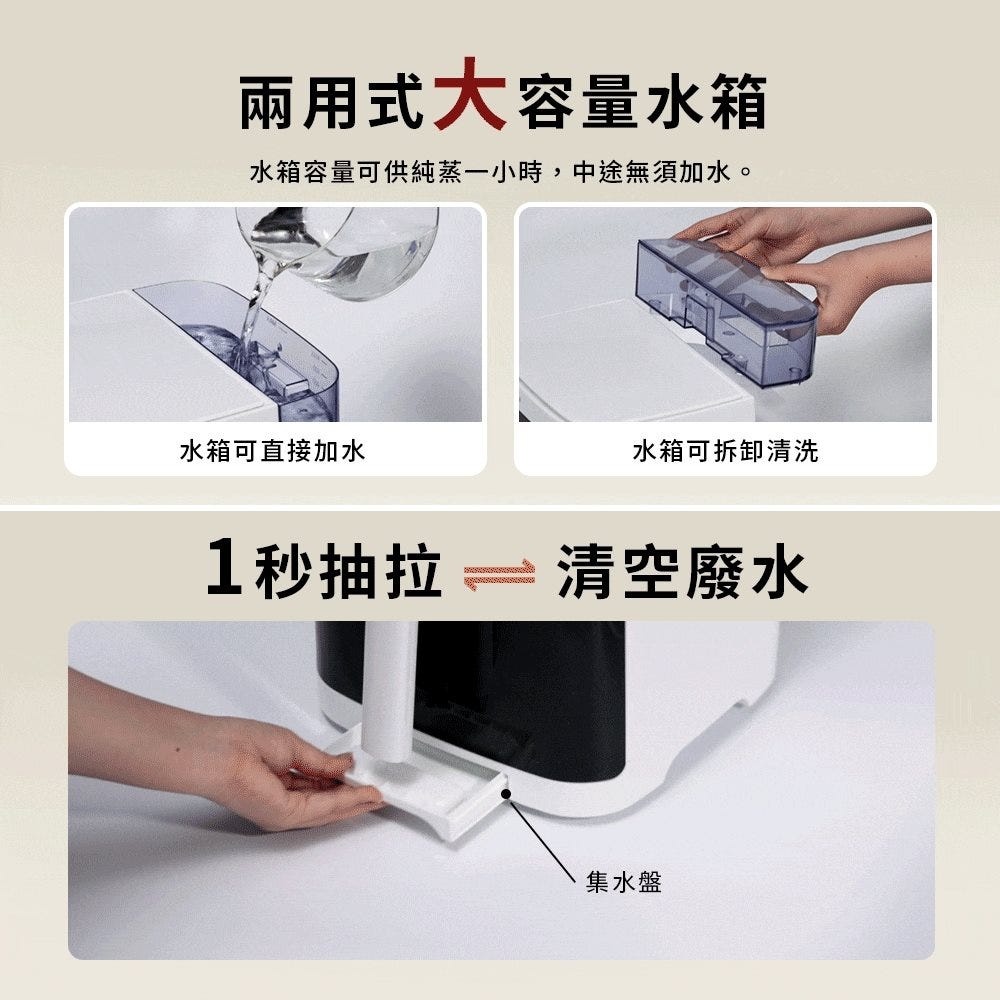 兩用式大容量水箱

水箱容量可供純蒸一小時，中途無須加水。

水箱可直接加水

水箱可拆卸清洗

1秒抽拉 ⇌ 清空廢水

集水盤