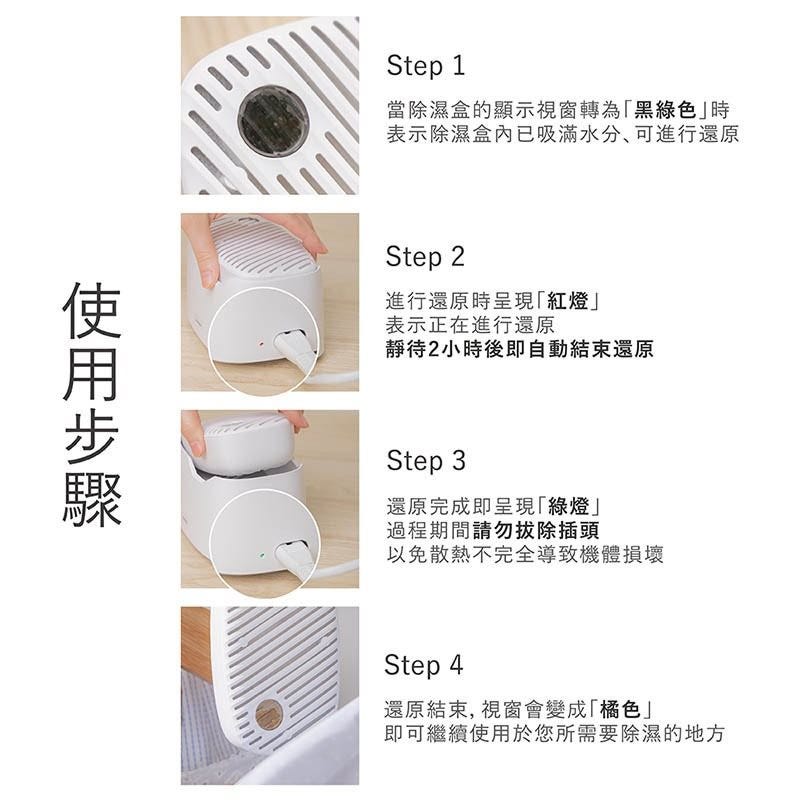 使用步驟

Step 1

當除濕盒的顯示視窗轉為「黑綠色」時
表示除濕盒內已吸滿水分、可進行還原

Step 2

進行還原時呈現「紅燈」
表示正在進行還原
靜待2小時後即自動結束還原

Step 3

還原完成即呈現「綠燈」
過程期間請勿拔除插頭
以免散熱不完全導致機體損壞

Step 4

還原結束,視窗會變成「橘色」
即可繼續使用於您所需要除濕的地方