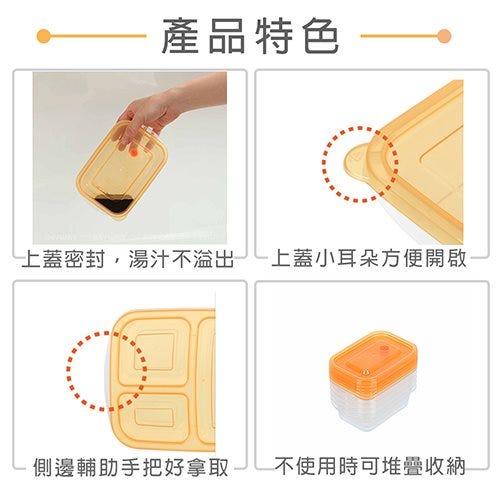 產品特色

上蓋密封，湯汁不溢出

上蓋小耳朵方便開啟

側邊輔助手把好拿取

不使用時可堆疊收納