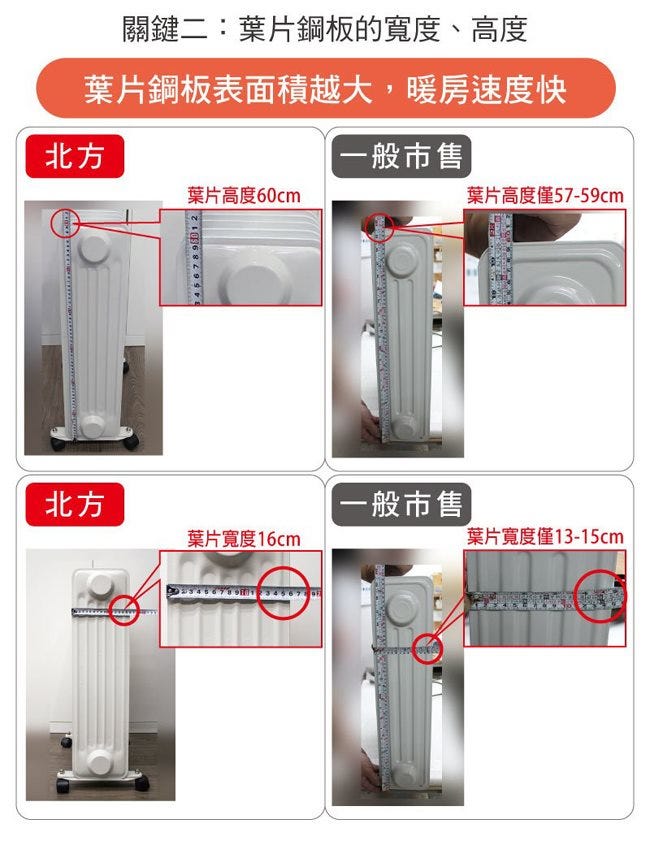 關鍵二：葉片鋼板的寬度、高度

葉片鋼板表面積越大，暖房速度快

北方

葉片高度60cm

一般市售

葉片高度僅57-59cm

北方

葉片寬度16cm

一般市售

葉片寬度僅13-15cm