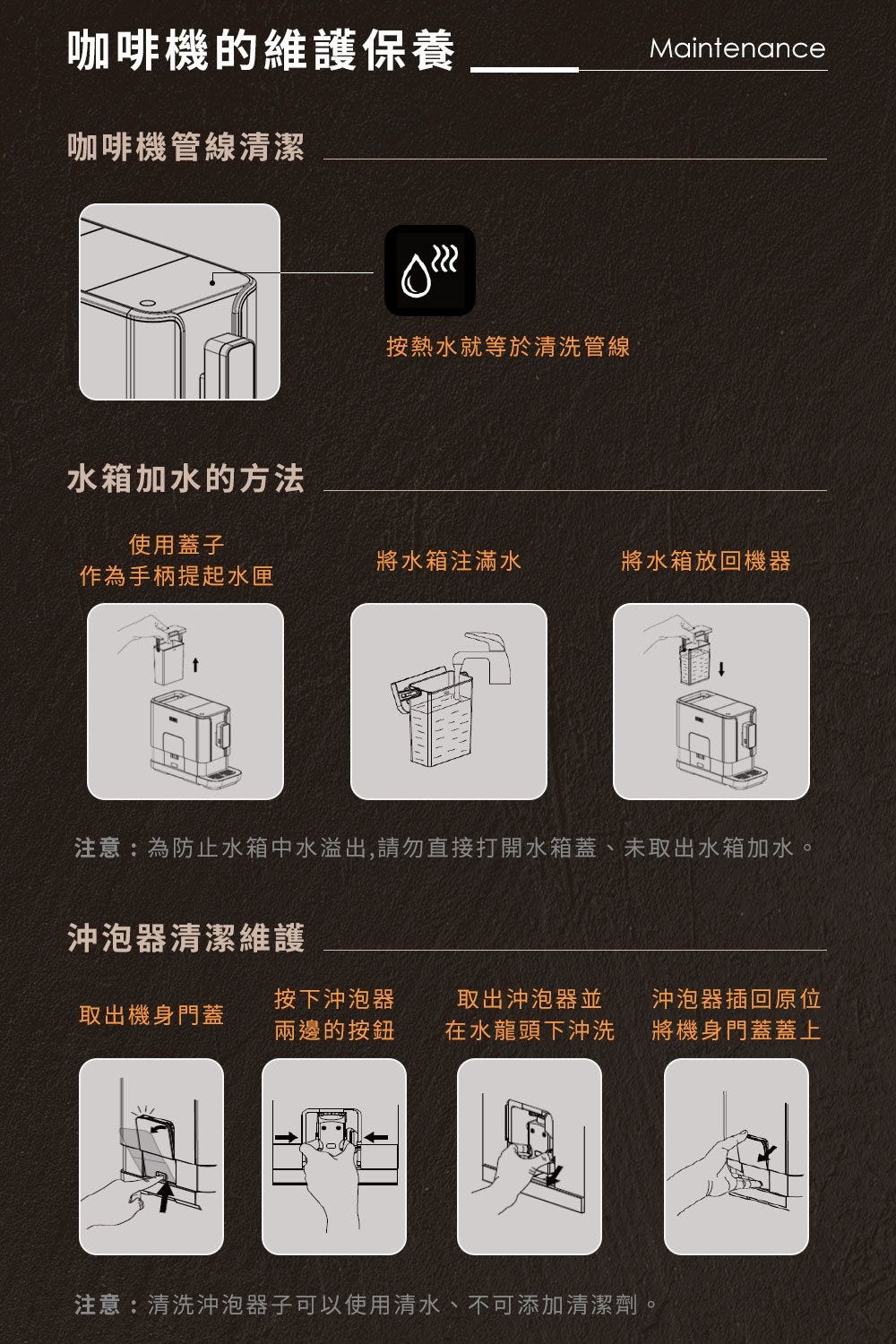 咖啡機的維護保養

Maintenance

咖啡機管線清潔

按熱水就等於清洗管線

水箱加水的方法

使用蓋子
作為手柄提起水匣

將水箱注滿水

將水箱放回機器

注意：為防止水箱中水溢出,請勿直接打開水箱蓋、未取出水箱加水。

沖泡器清潔維護

取出機身門蓋

按下沖泡器
兩邊的按鈕

取出沖泡器並
在水龍頭下沖洗

沖泡器插回原位
將機身門蓋蓋上

注意：清洗沖泡器子可以使用清水、不可添加清潔劑。